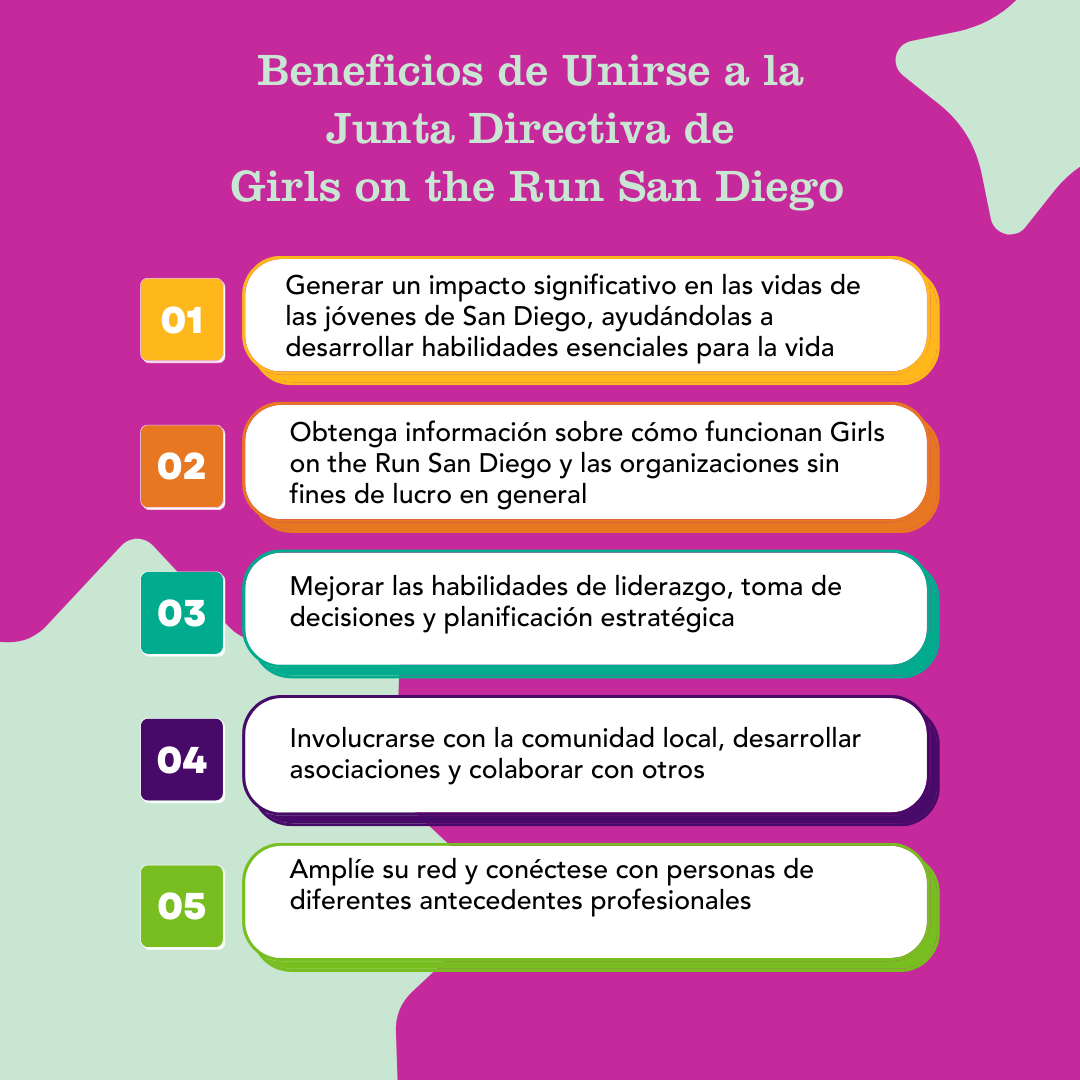 Beneficios de Unirse a la Junta Directiva de Girls on the Run San Diego

01

Generar un impacto significativo en las vidas de las jóvenes de San Diego, ayudándolas a desarrollar habilidades esenciales para la vida

02

Obtenga información sobre cómo funcionan Girls on the Run San Diego y las organizaciones sin fines de lucro en general

03

Mejorar las habilidades de liderazgo, toma de decisiones y planificación estratégica

04

Involucrarse con la comunidad local, desarrollar asociaciones y colaborar con otros

05

Amplíe su red y conéctese con personas de diferentes antecedentes profesionales